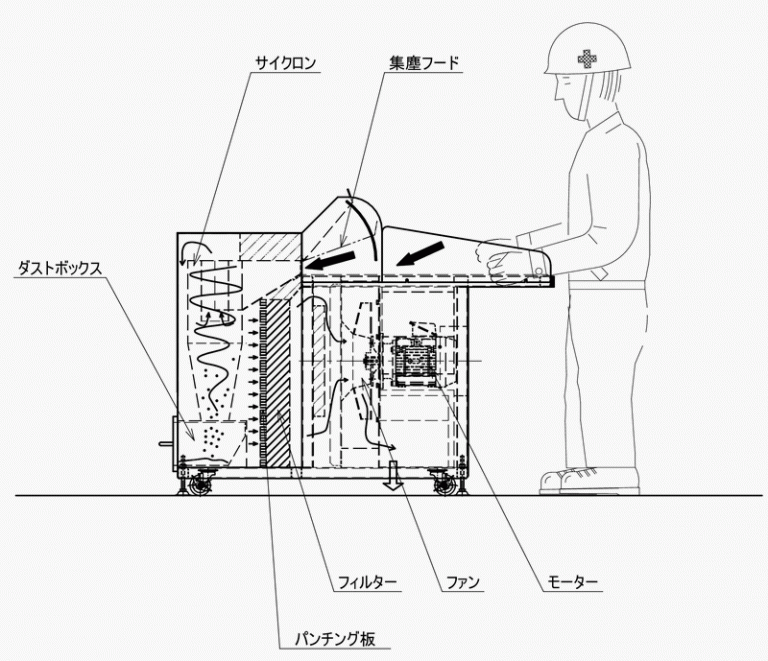 サイクロン

集塵フード

ダストボックス

フィルター

ファン

モーター

パンチング板